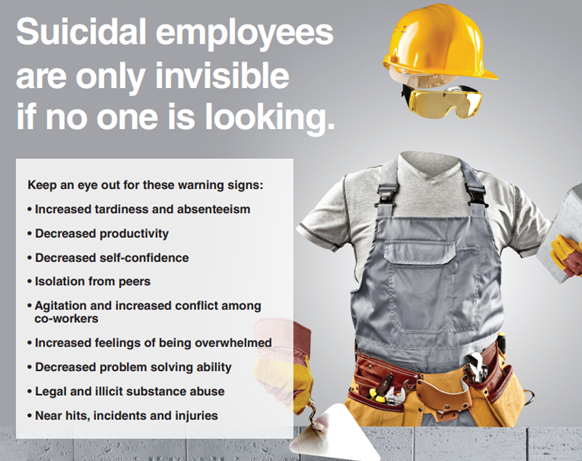 Suicidal employees are only invisible if no one is looking.

Keep an eye out for these warning signs:

• Increased tardiness and absenteeism

• Decreased productivity

• Decreased self-confidence

• Isolation from peers

• Agitation and increased conflict among co-workers

• Increased feelings of being overwhelmed

• Decreased problem solving ability

• Legal and illicit substance abuse

• Near hits, incidents and injuries